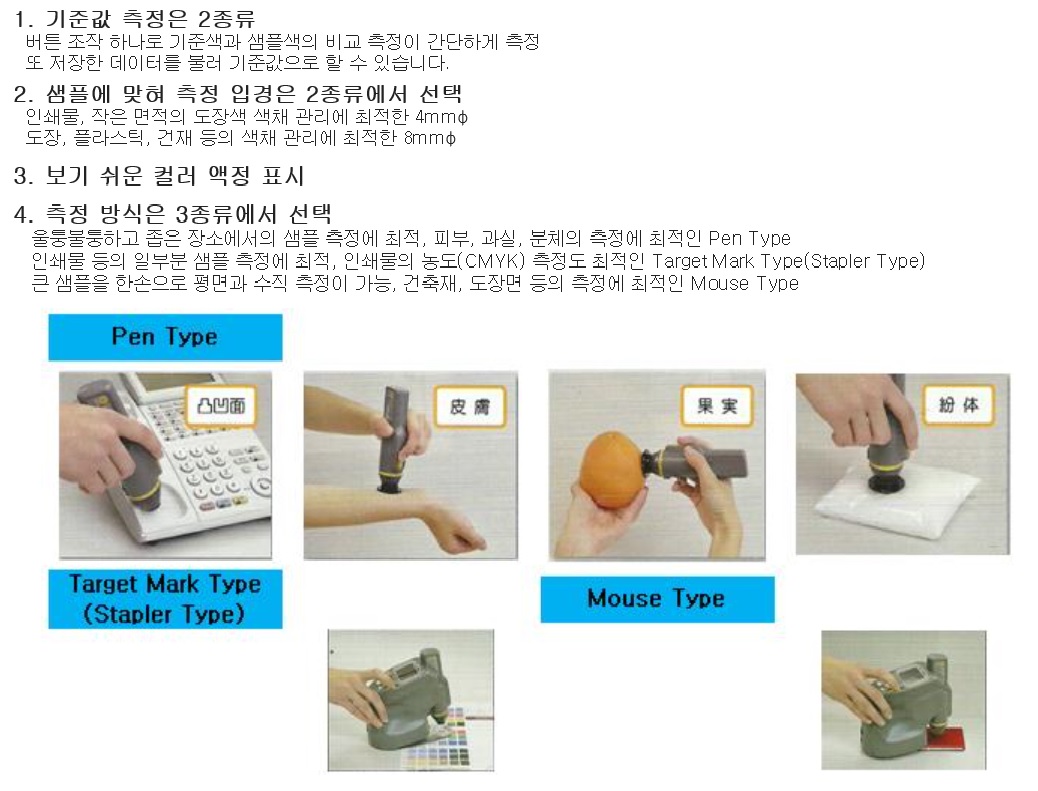 1. 기준값 측정은 2종류
버튼 조작 하나로 기준색과 샘플색의 비교 측정이 간단하게 측정
또 저장한 데이터를 불러 기준값으로 할 수 있습니다.

2. 샘플에 맞혀 측정 입경은 2종류에서 선택
인쇄물, 작은 면적의 도장색 색채 관리에 최적한 4mmϕ
도장, 플라스틱, 건재 등의 색채 관리에 최적한 8mmϕ

3. 보기 쉬운 컬러 액정 표시

4. 측정 방식은 3종류에서 선택
울퉁불퉁하고 좁은 장소에서의 샘플 측정에 최적, 피부, 과실, 분체의 측정에 최적인 Pen Type
인쇄물 등의 일부분 샘플 측정에 최적, 인쇄물의 농도(CMYK) 측정도 최적인 Target Mark Type(Stapler Type)
큰 샘플을 한손으로 평면과 수직 측정이 가능, 건축재, 도장면 등의 측정에 최적인 Mouse Type

Pen Type

凸凹面

皮膚

果実

紛体

Target Mark Type (Stapler Type)

Mouse Type